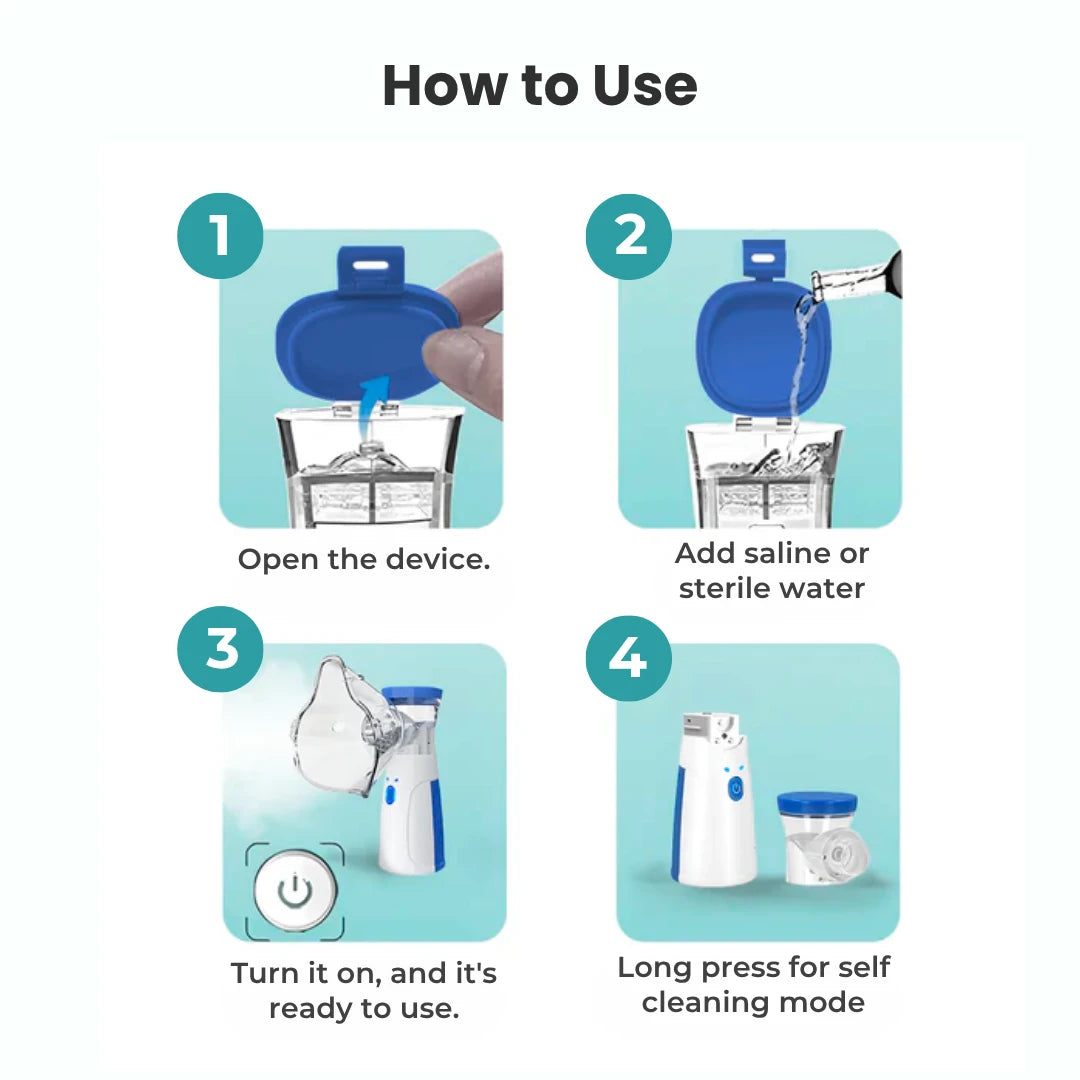 How to Use

1

Open the device.

2

Add saline or sterile water

3

Turn it on, and it's ready to use.

4

Long press for self cleaning mode